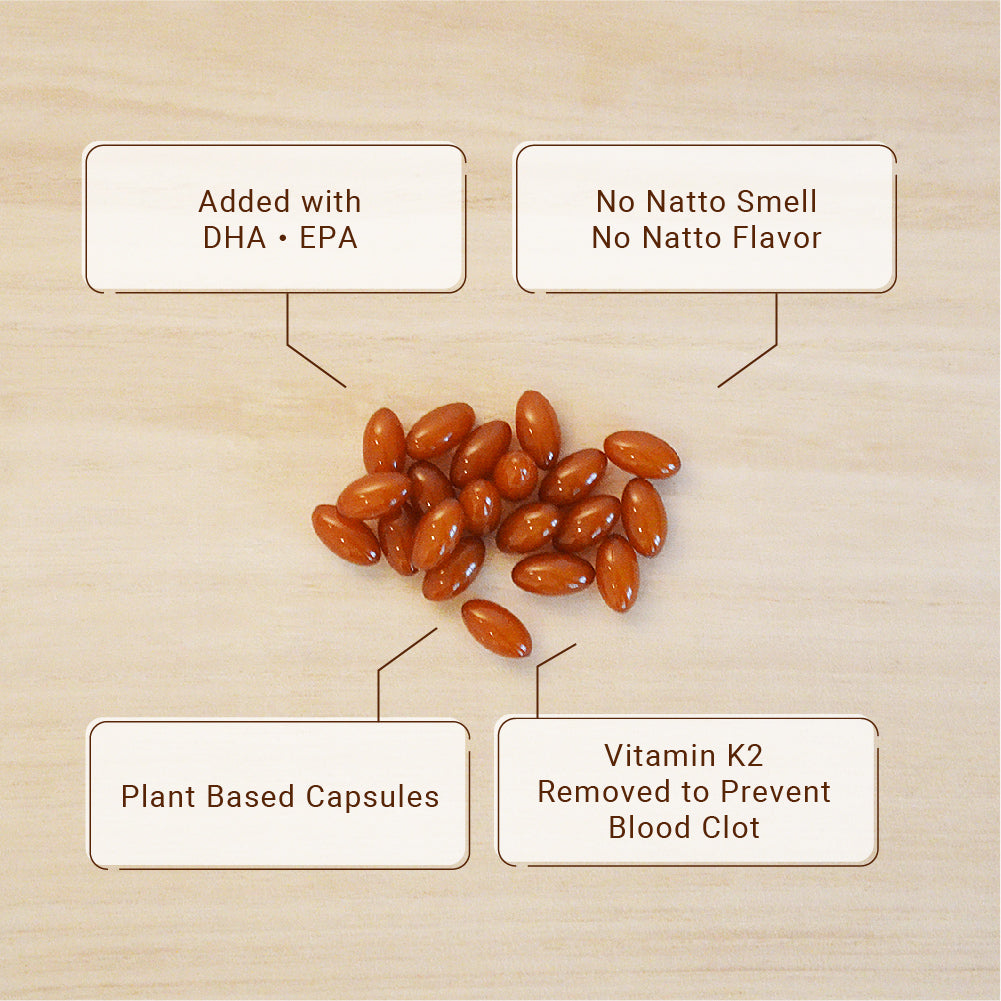 Added with
DHA • EPA

No Natto Smell
No Natto Flavor

Plant Based Capsules

Vitamin K2
Removed to Prevent
Blood Clot